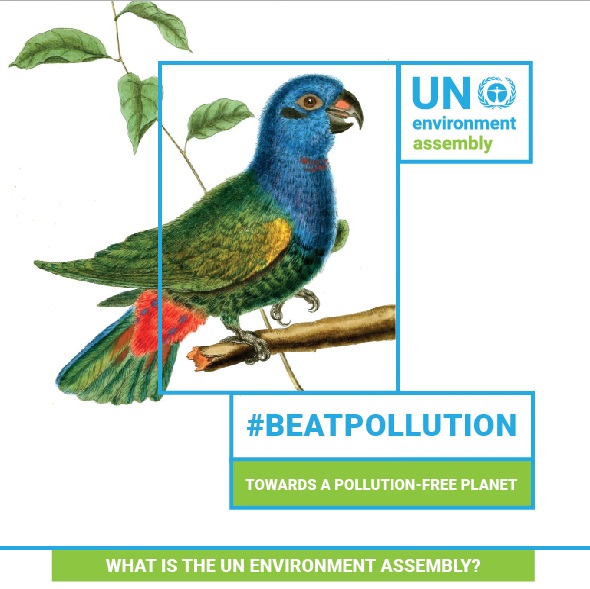 UN
environment
assembly

#BEATPOLLUTION

TOWARDS A POLLUTION-FREE PLANET

WHAT IS THE UN ENVIRONMENT ASSEMBLY?